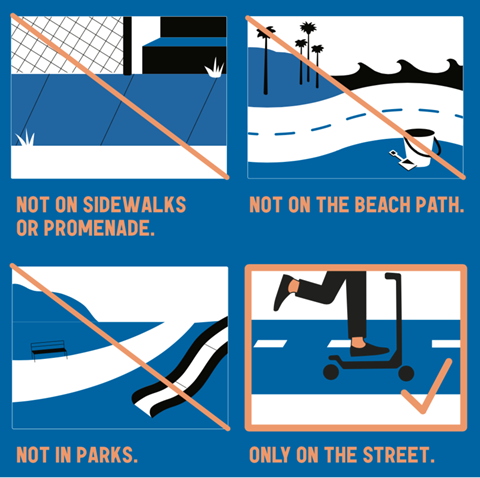 NOT ON SIDEWALKS OR PROMENADE.

NOT ON THE BEACH PATH.

NOT IN PARKS.

ONLY ON THE STREET.